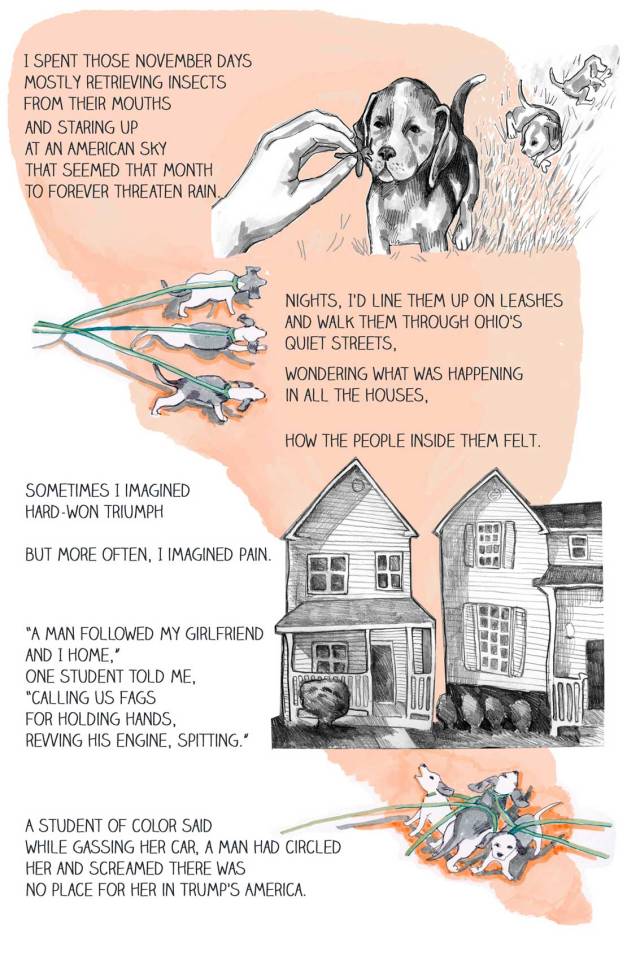 I SPENT THOSE NOVEMBER DAYS MOSTLY RETRIEVING INSECTS FROM THEIR MOUTHS
AND STARING UP AT AN AMERICAN SKY THAT SEEMED THAT MONTH TO FOREVER THREATEN RAIN.

NIGHTS, I'D LINE THEM UP ON LEASHES AND WALK THEM THROUGH OHIO'S QUIET STREETS,

WONDERING WHAT WAS HAPPENING IN ALL THE HOUSES,

HOW THE PEOPLE INSIDE THEM FELT.

SOMETIMES I IMAGINED HARD-WON TRIUMPH

BUT MORE OFTEN, I IMAGINED PAIN.

"A MAN FOLLOWED MY GIRLFRIEND AND I HOME," ONE STUDENT TOLD ME, "CALLING US FAGS FOR HOLDING HANDS, REVVING HIS ENGINE, SPITTING."

A STUDENT OF COLOR SAID WHILE GASSING HER CAR, A MAN HAD CIRCLED HER AND SCREAMED THERE WAS NO PLACE FOR HER IN TRUMP'S AMERICA.